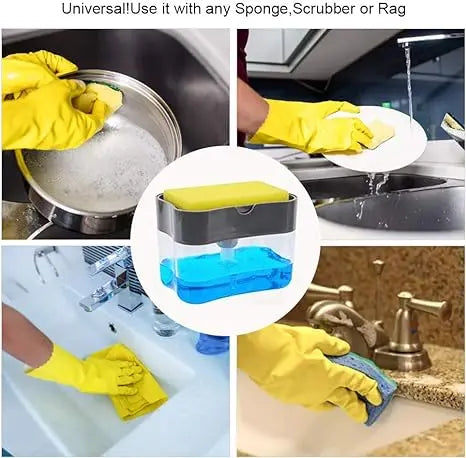 Universal!Use it with any Sponge,Scrubber or Rag